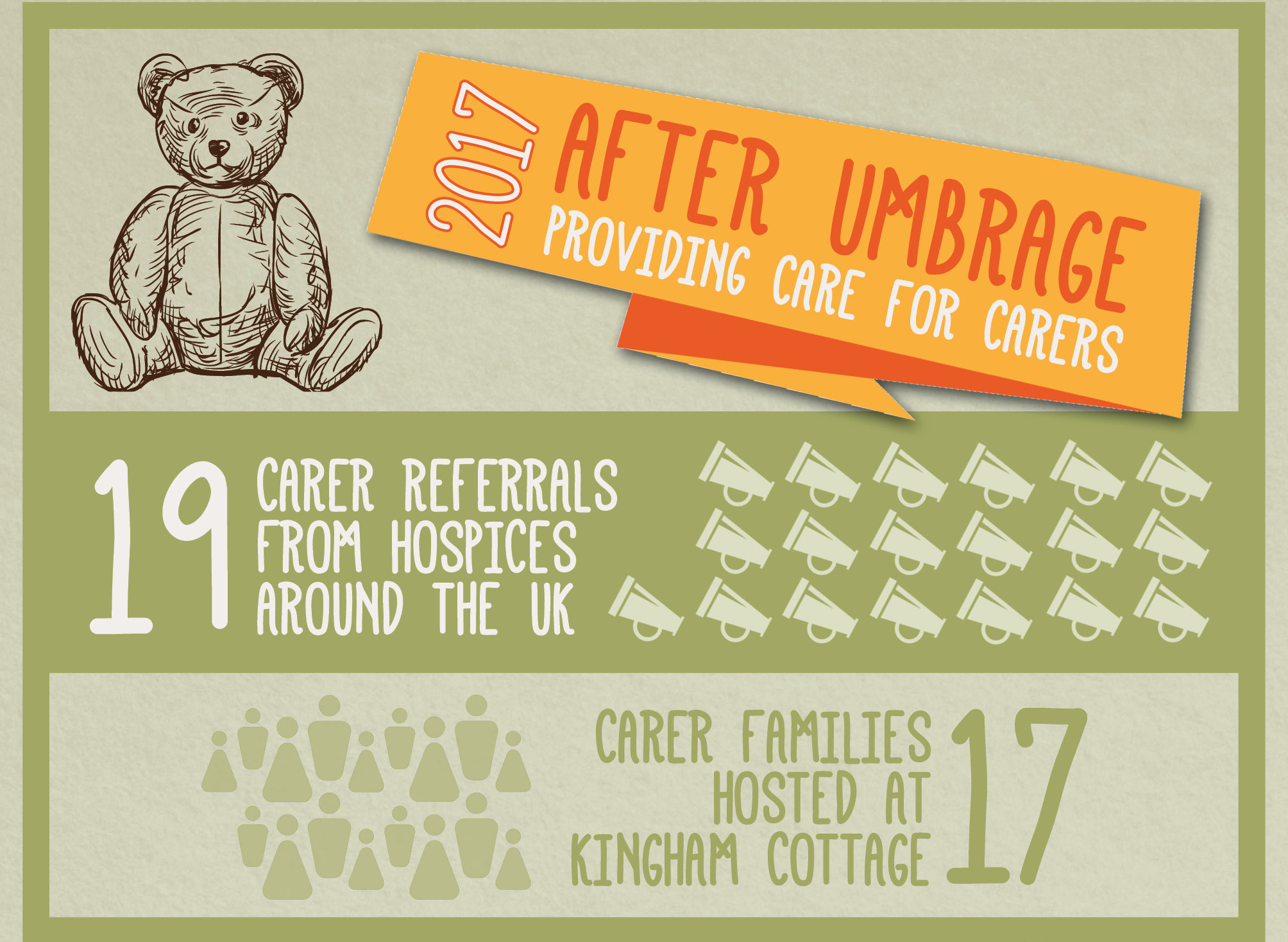 2017 AFTER UMBRAGE
PROVIDING CARE FOR CARERS

19 CARER REFERRALS FROM HOSPICES AROUND THE UK

CARER FAMILIES HOSTED AT KINGHAM COTTAGE 17